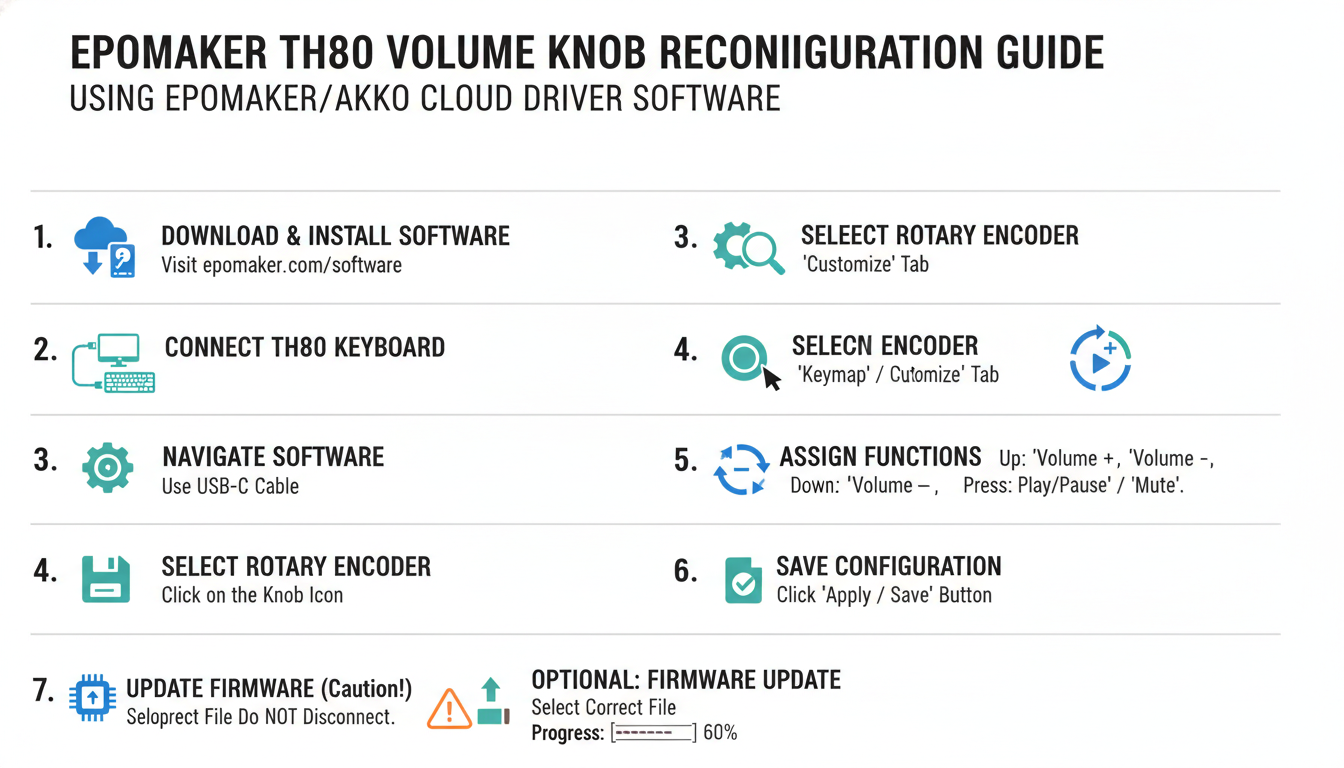 EPOMAKER TH80 VOLUME KNOB RECONIIGURATION GUIDE
USING EPOMAKER/AKKO CLOUD DRIVER SOFTWARE

1. DOWNLOAD & INSTALL SOFTWARE
Visit epomaker.com/software

2. CONNECT TH80 KEYBOARD

3. NAVIGATE SOFTWARE
Use USB-C Cable

4. SELECT ROTARY ENCODER
Click on the Knob Icon

3. SELEECT ROTARY ENCODER
'Customize' Tab

4. SELECN ENCODER
'Keymap' / Cutomize' Tab

5. ASSIGN FUNCTIONS Up: 'Volume +, 'Volume -, Down: 'Volume – , Press: Play/Pause' / 'Mute'.

6. SAVE CONFIGURATION
Click 'Apply / Save' Button

7. UPDATE FIRMWARE (Caution!)
Seloprect File Do NOT Disconnect.

OPTIONAL: FIRMWARE UPDATE
Select Correct File
Progress: [-------] 60%