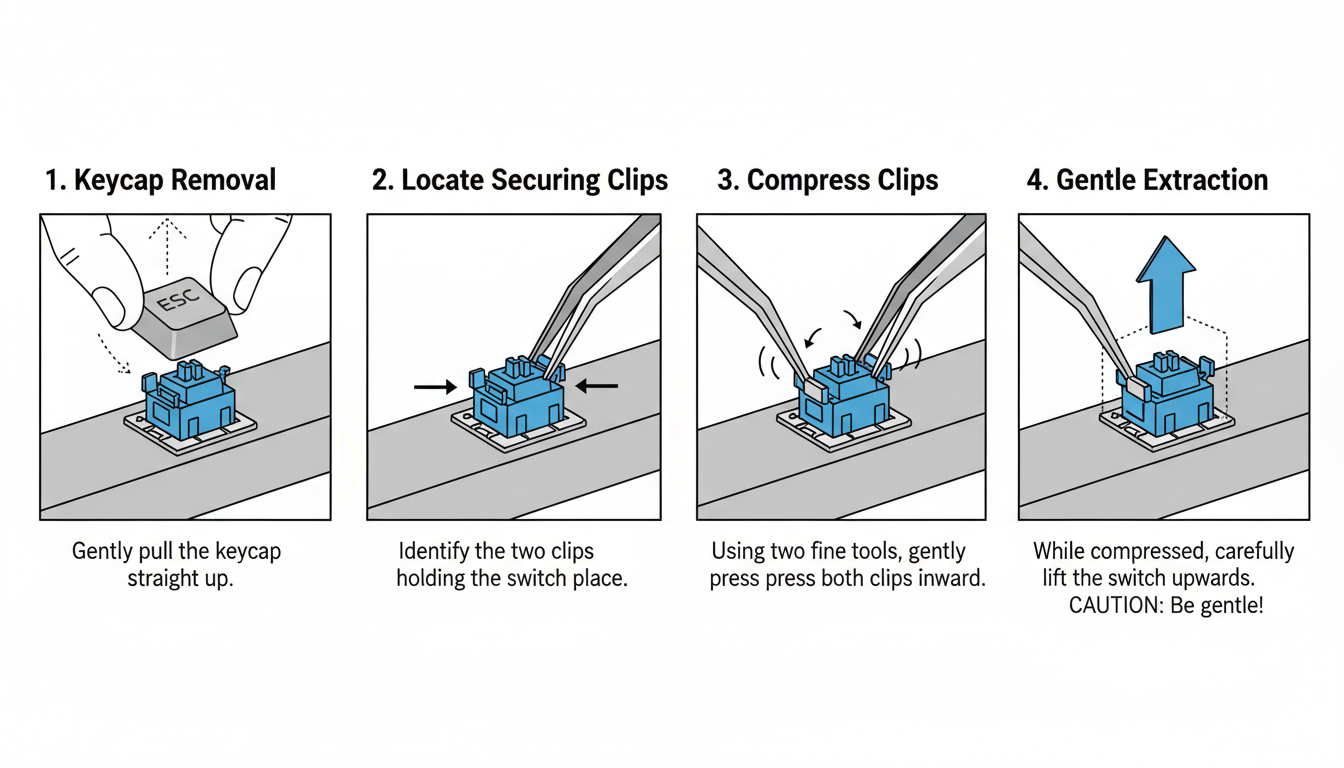 1. Keycap Removal

ESC

Gently pull the keycap straight up.

2. Locate Securing Clips

Identify the two clips holding the switch place.

3. Compress Clips

Using two fine tools, gently press press both clips inward.

4. Gentle Extraction

While compressed, carefully lift the switch upwards.
CAUTION: Be gentle!