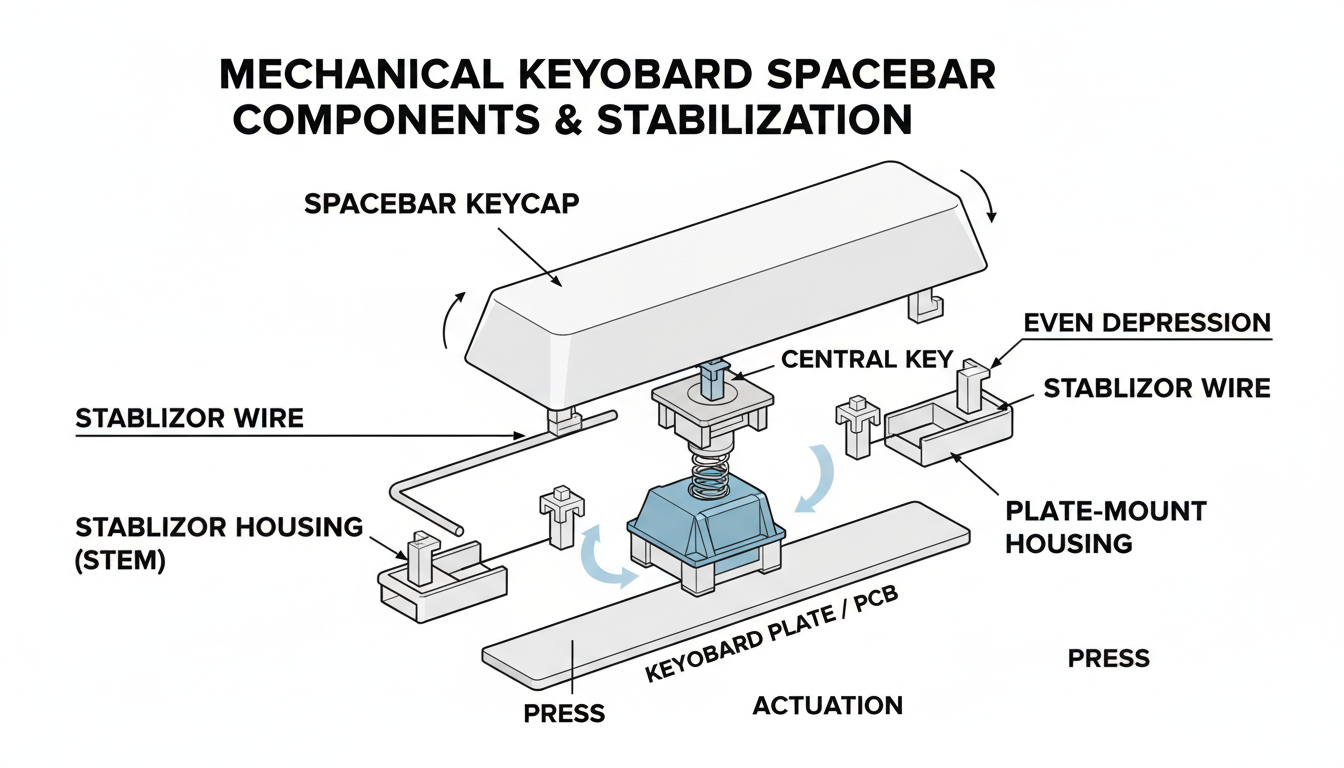 MECHANICAL KEYOBARD SPACEBAR COMPONENTS & STABILIZATION

SPACEBAR KEYCAP

EVEN DEPRESSION

CENTRAL KEY

STABLIZOR WIRE

STABLIZOR WIRE

STABLIZOR HOUSING (STEM)

PLATE-MOUNT HOUSING

KEYOBARD PLATE / PCB

PRESS

PRESS

ACTUATION